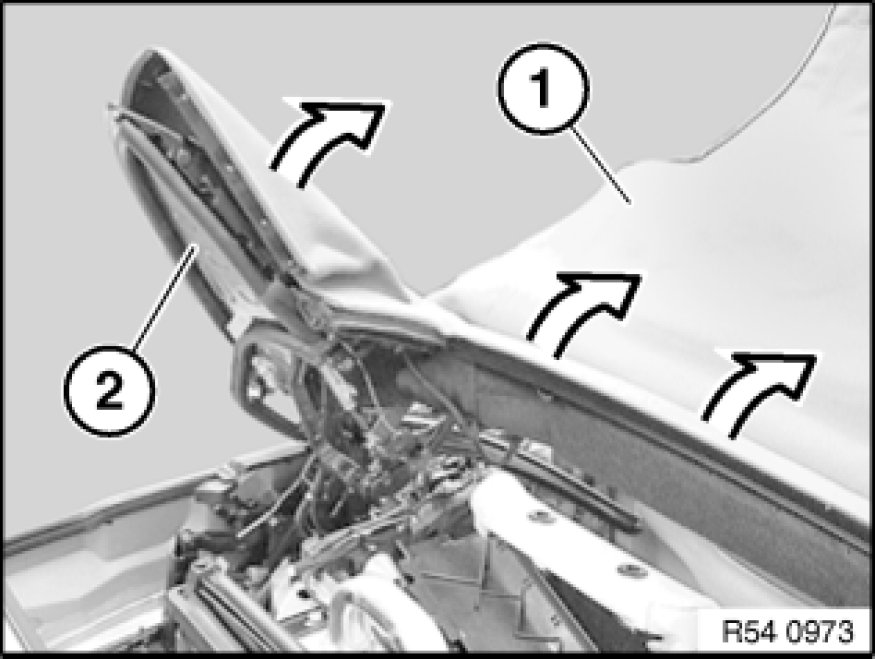 1
2
R54 0973