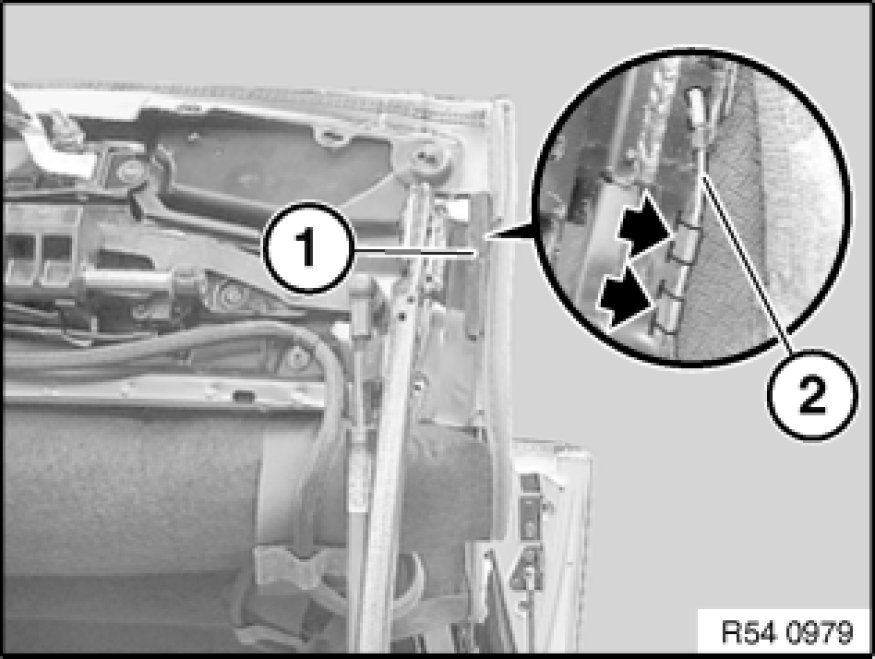 1
2
R54 0979