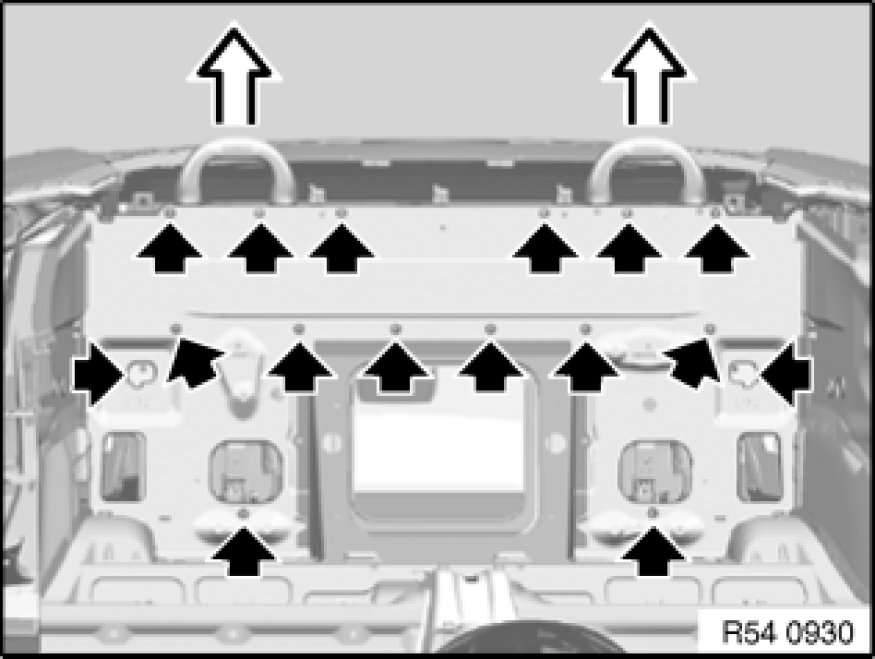 R54 0930