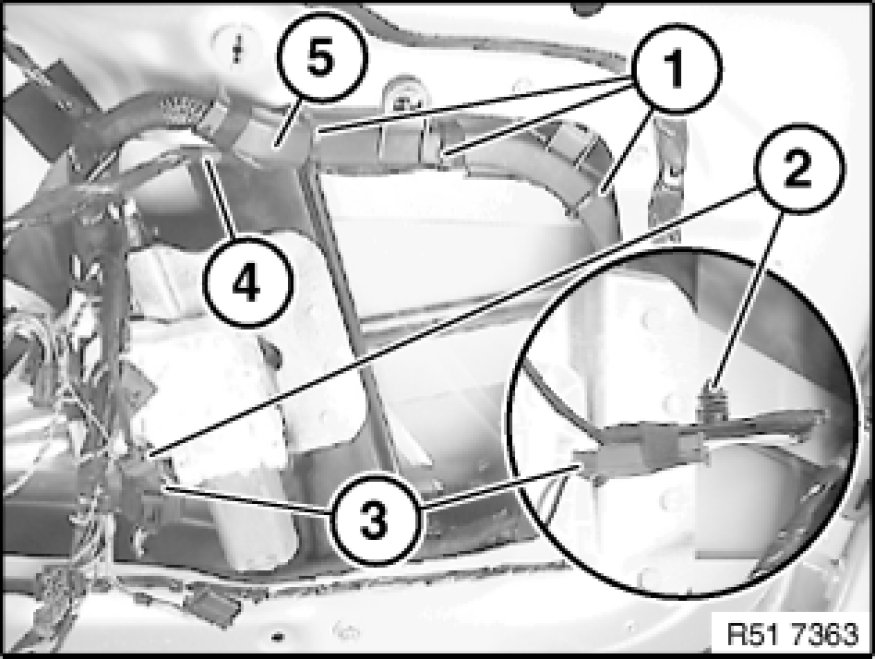 5
1
2
4
3
R51 7363