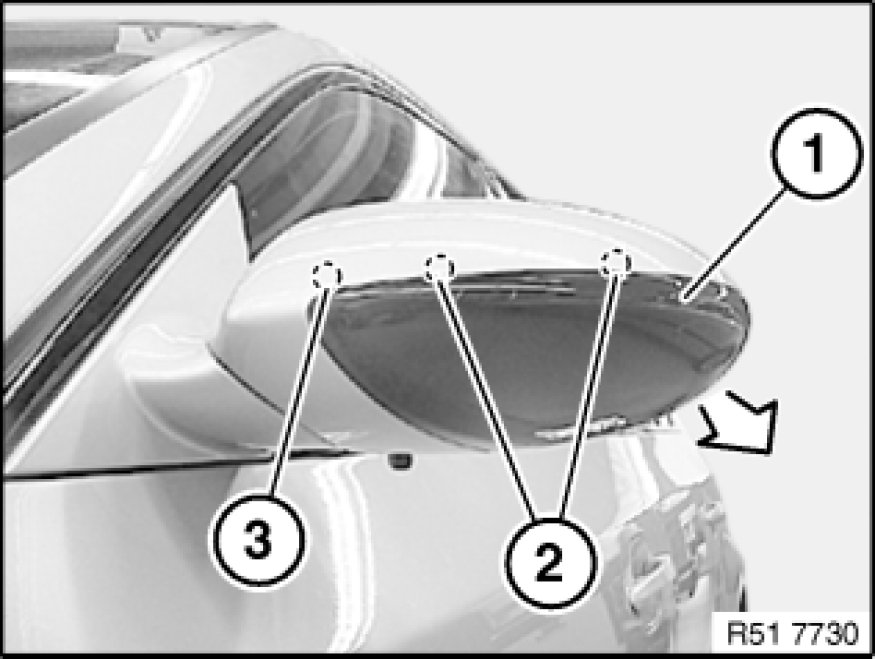 1
3
2
R51 7730