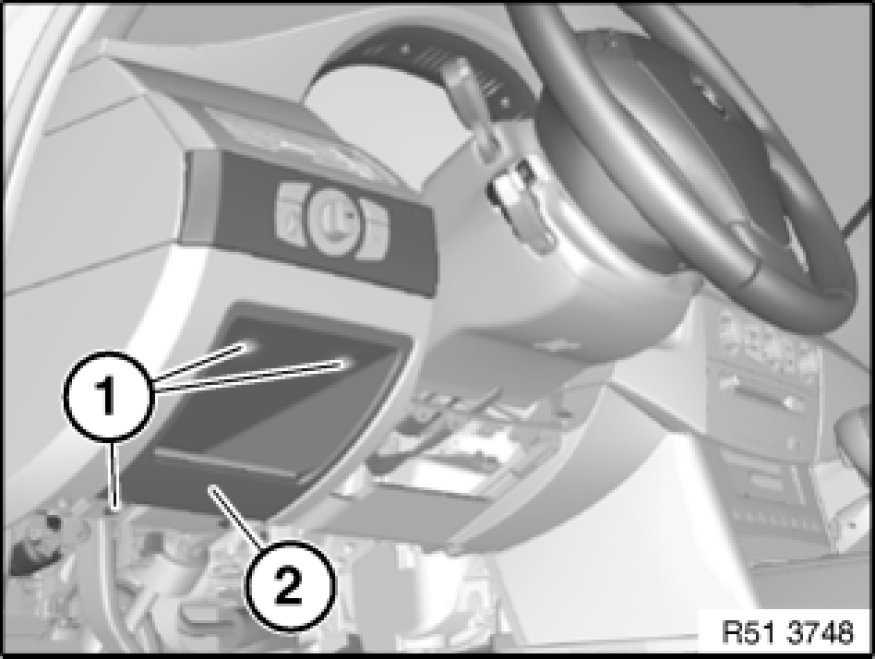 1
2
R51 3748