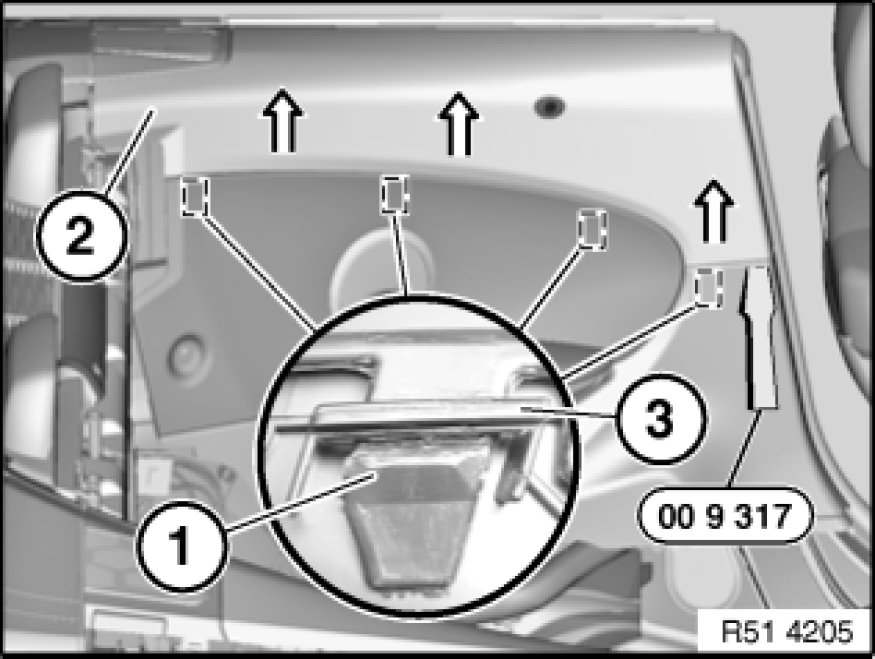 2

3

1

00 9 317

R51 4205