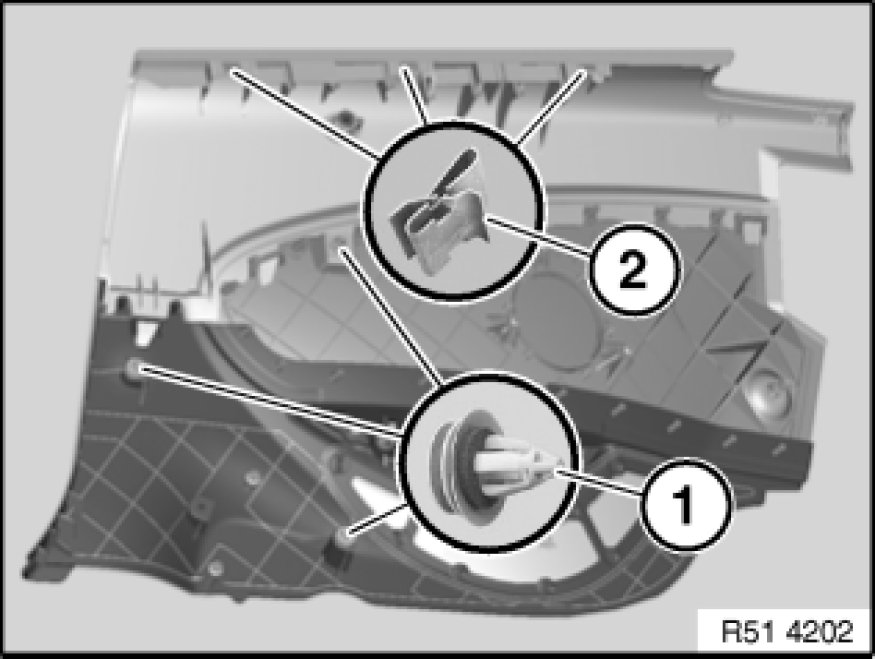 2

1

R51 4202