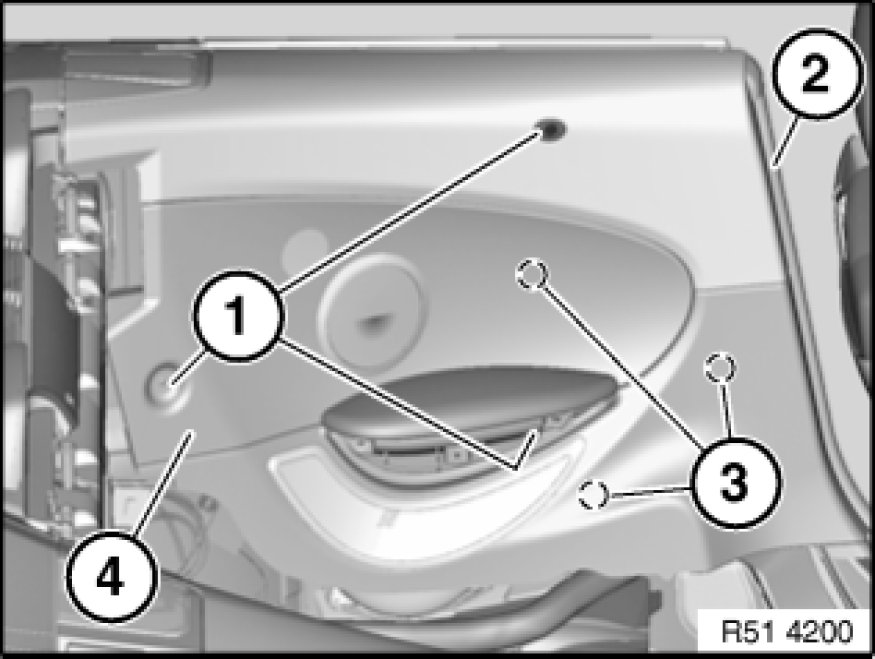 2
1
3
4
R51 4200