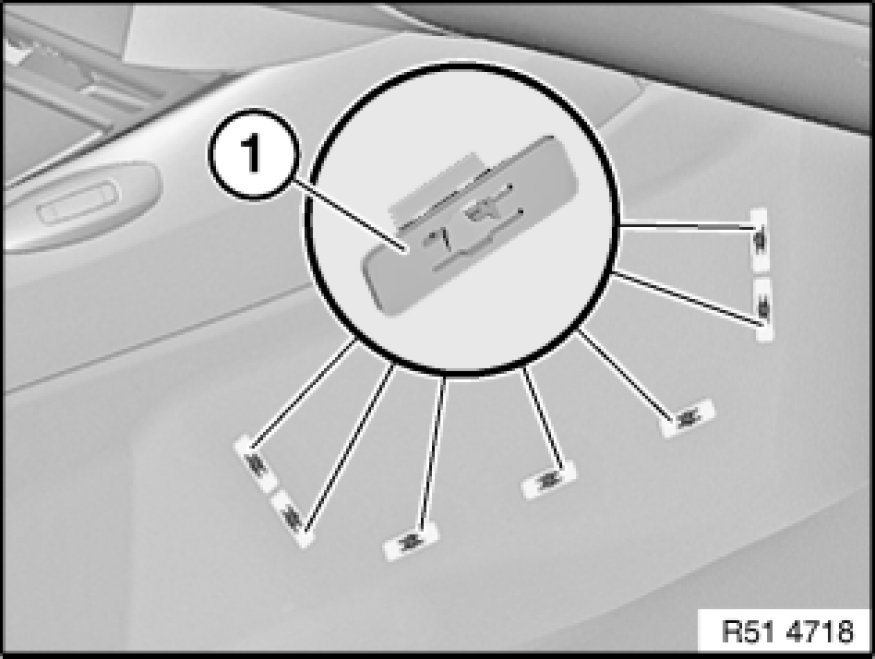 1

R51 4718