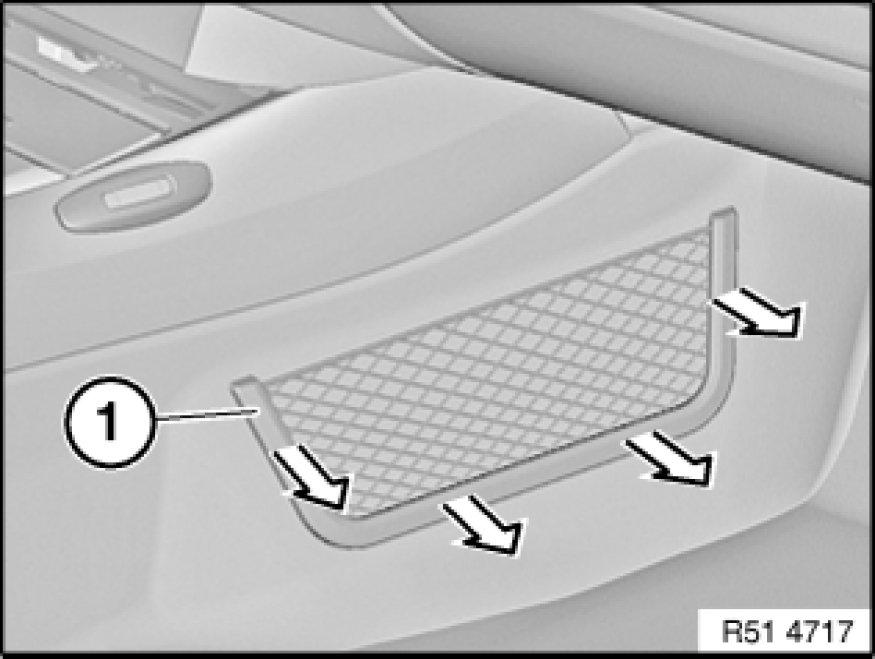 1

R51 4717