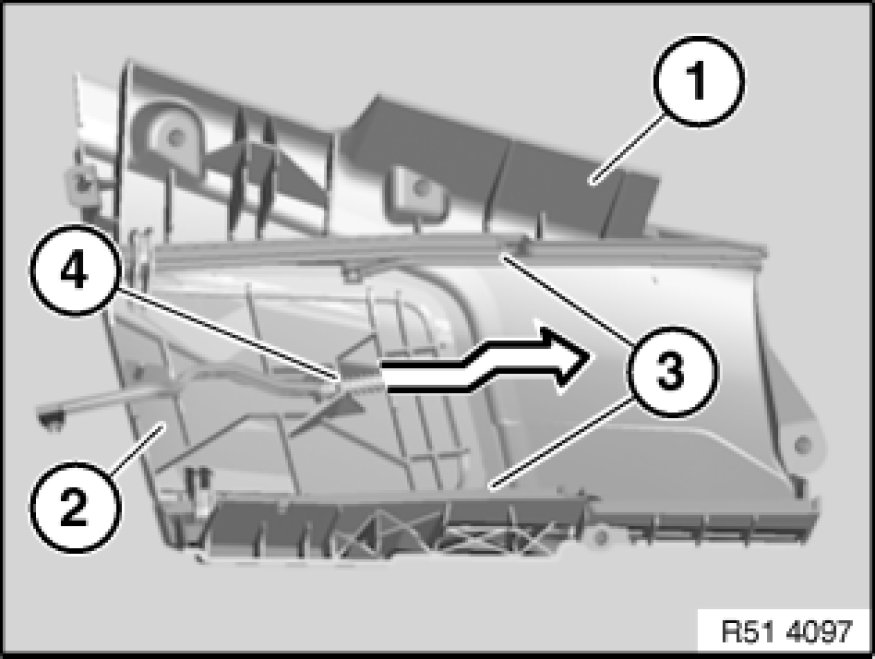 1
4
3
2
R51 4097