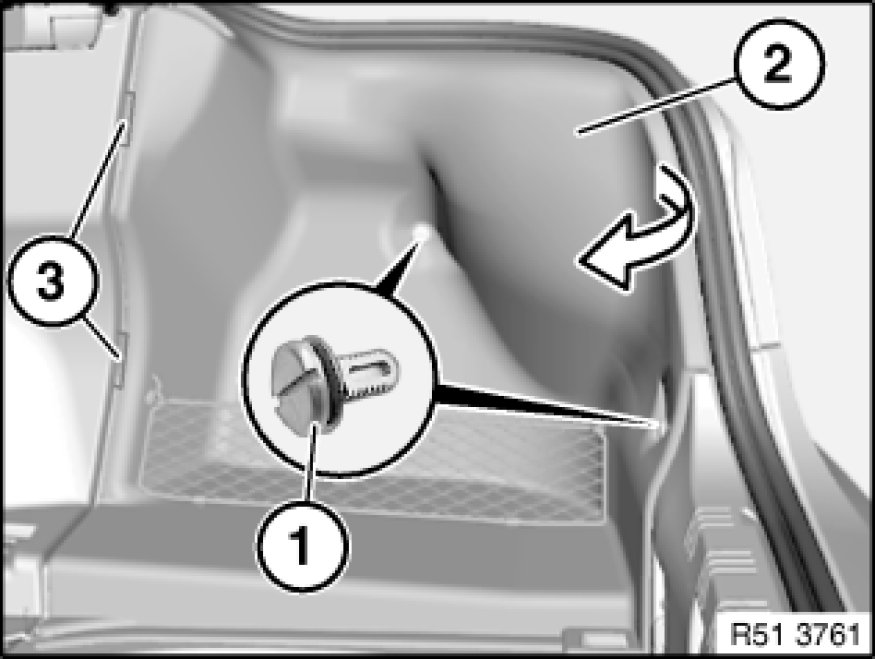 2
3
1
R51 3761