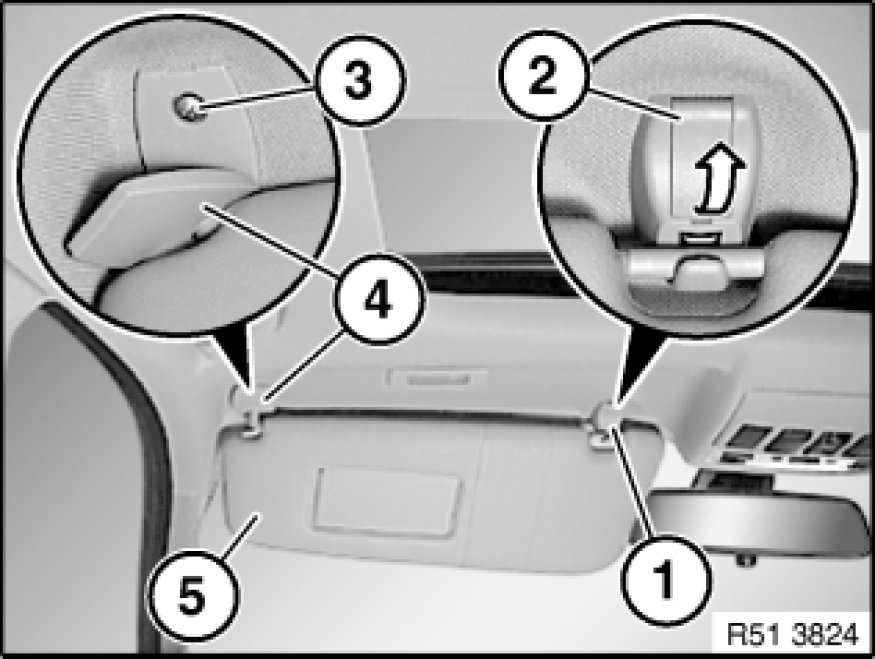 3
2
4
5
1
R51 3824