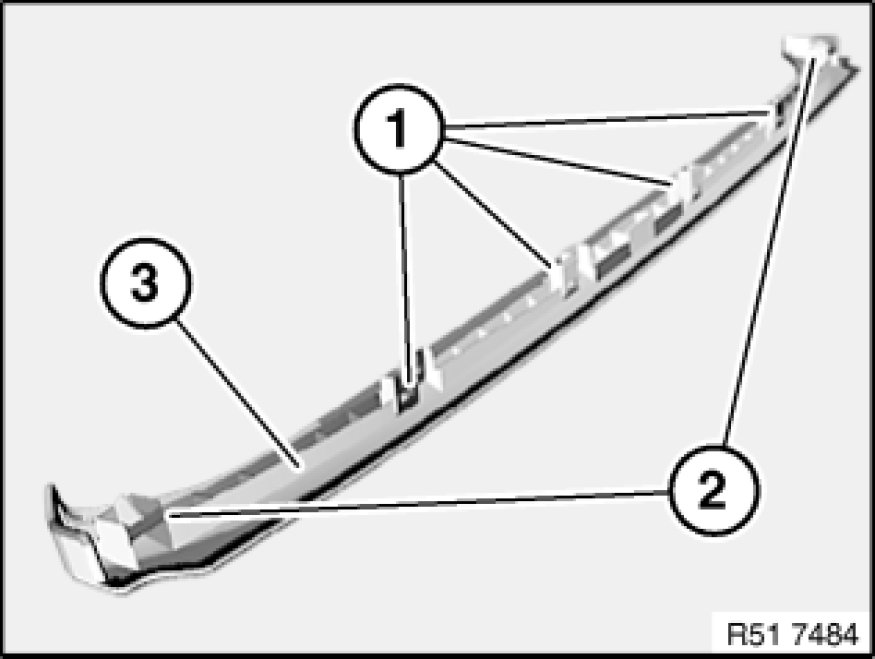 1
3
2
R51 7484