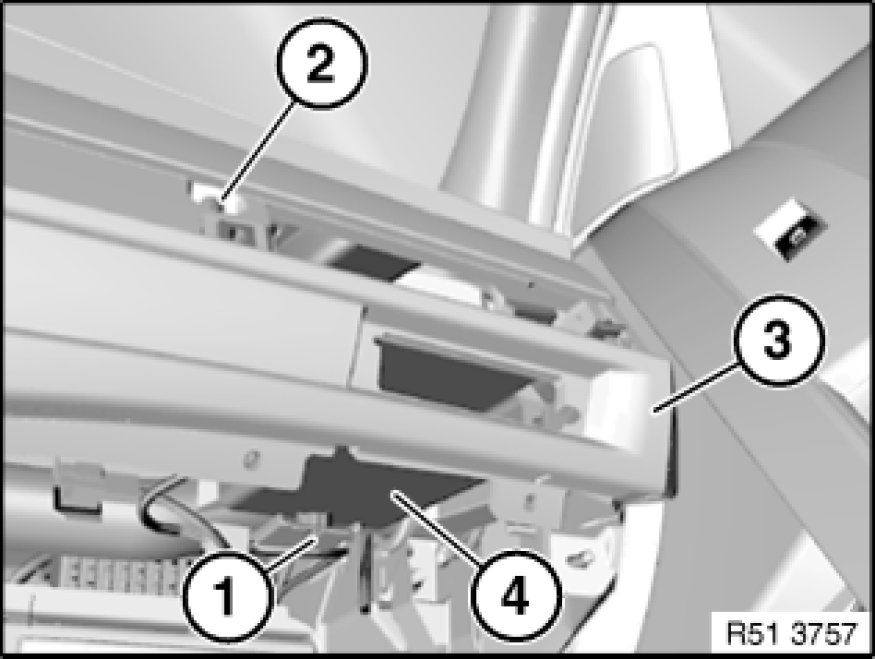 2
3
1
4
R51 3757