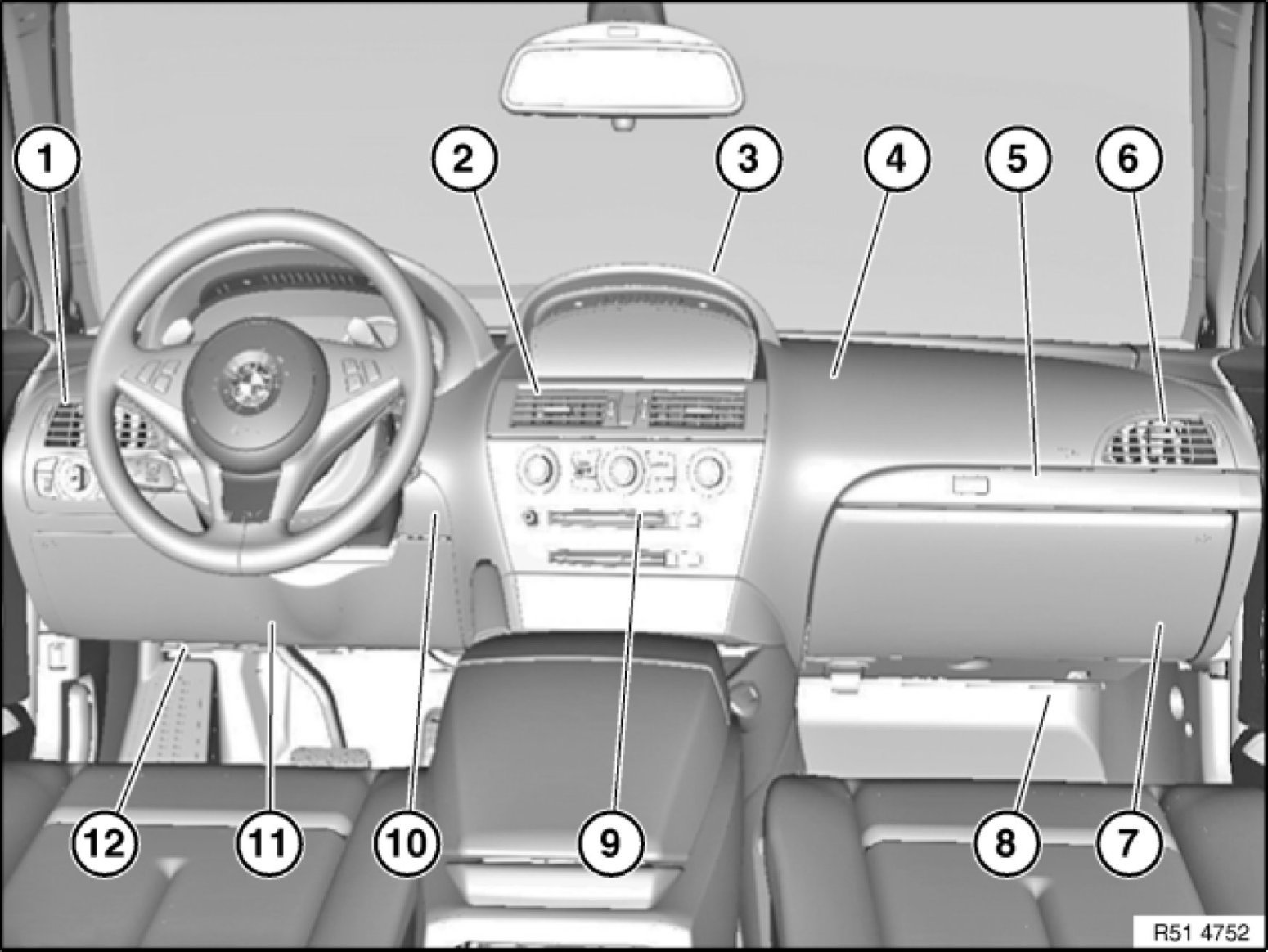 1
2
3
4
5
6
12
11
10
9
8
7
R51 4752