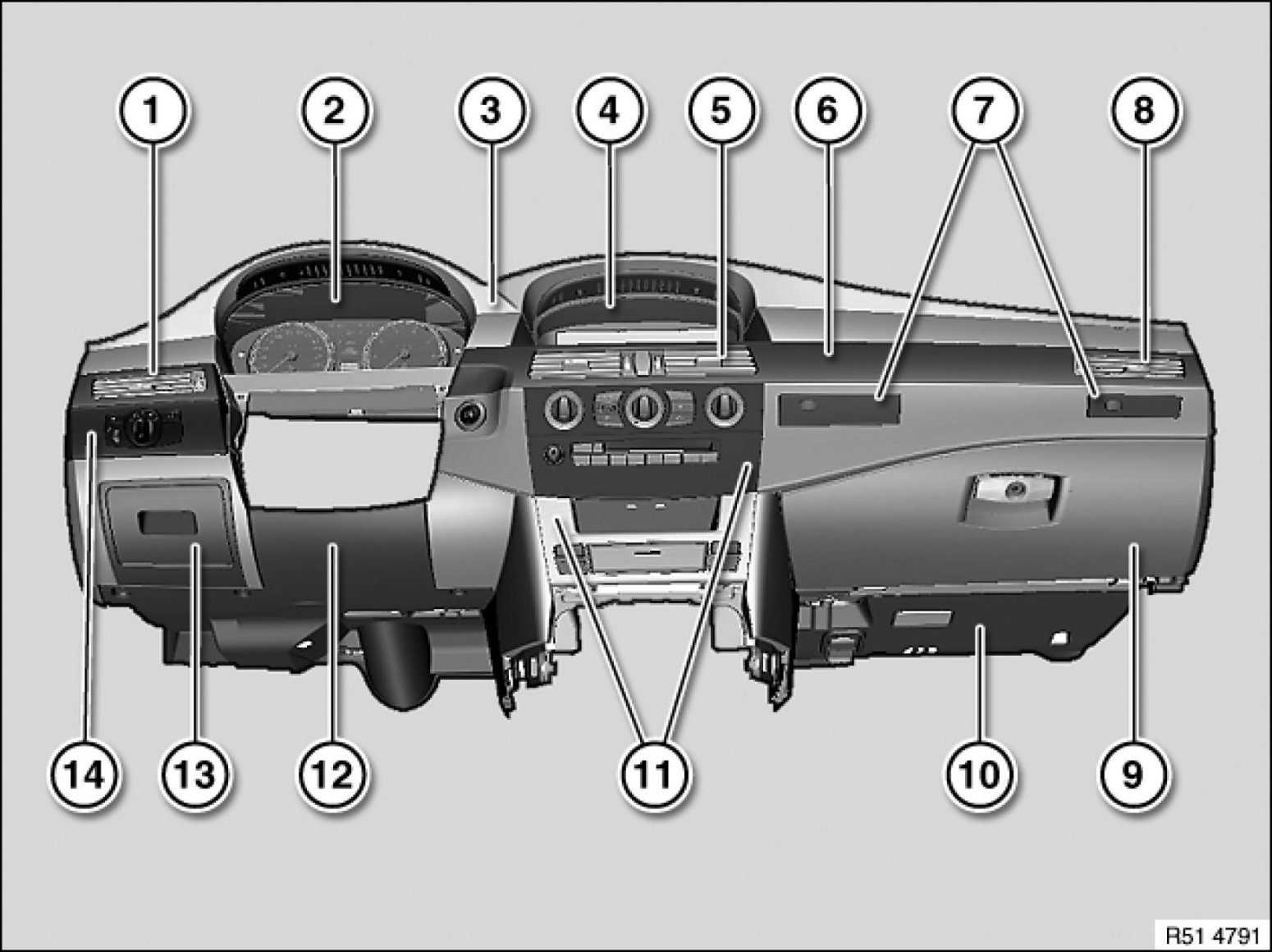 1
2
3
4
5
6
7
8
14
13
12
11
10
9
R51 4791