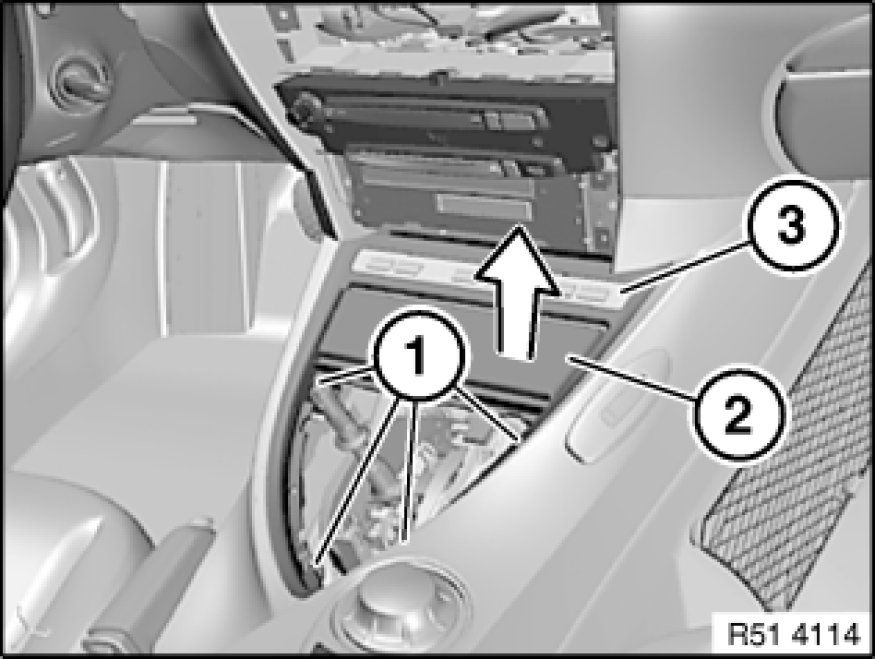 3

1

2

R51 4114