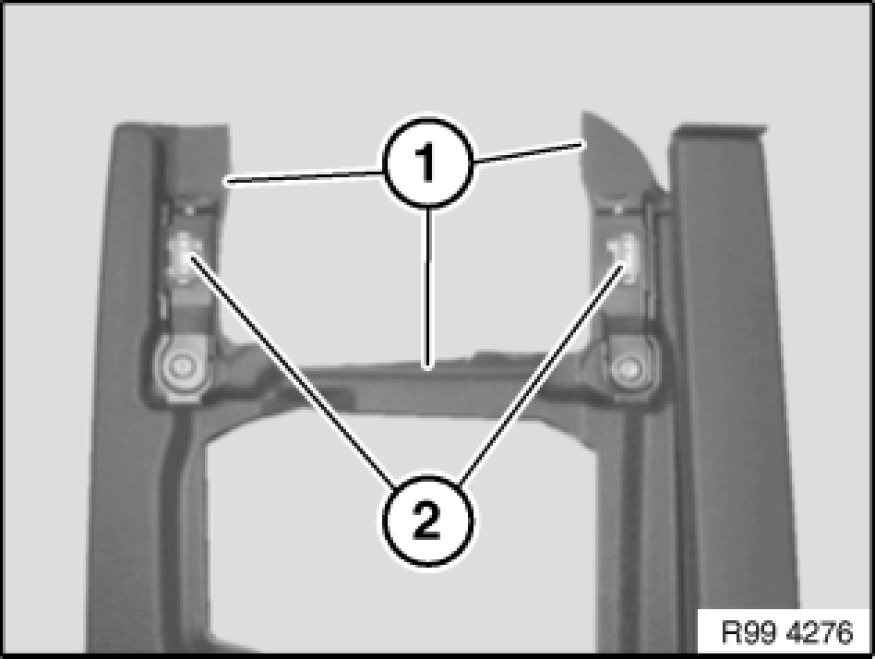 1
2
R99 4276