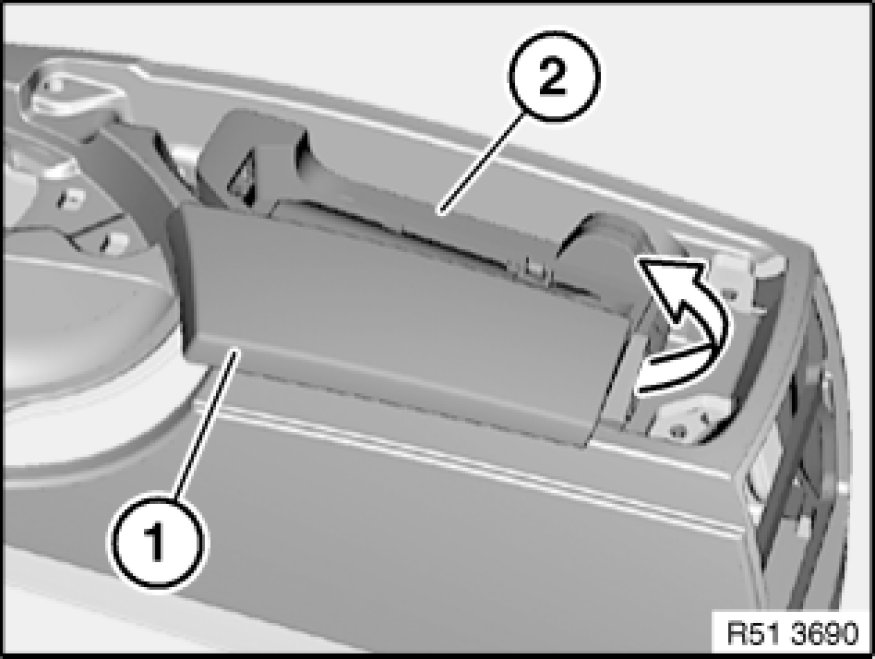 2
1
R51 3690