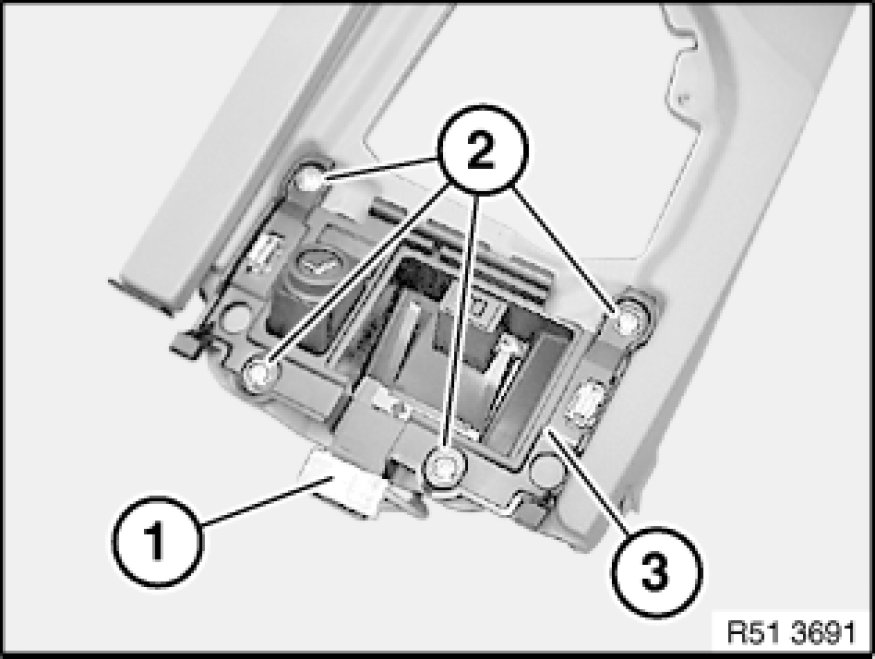 2
1
3
R51 3691