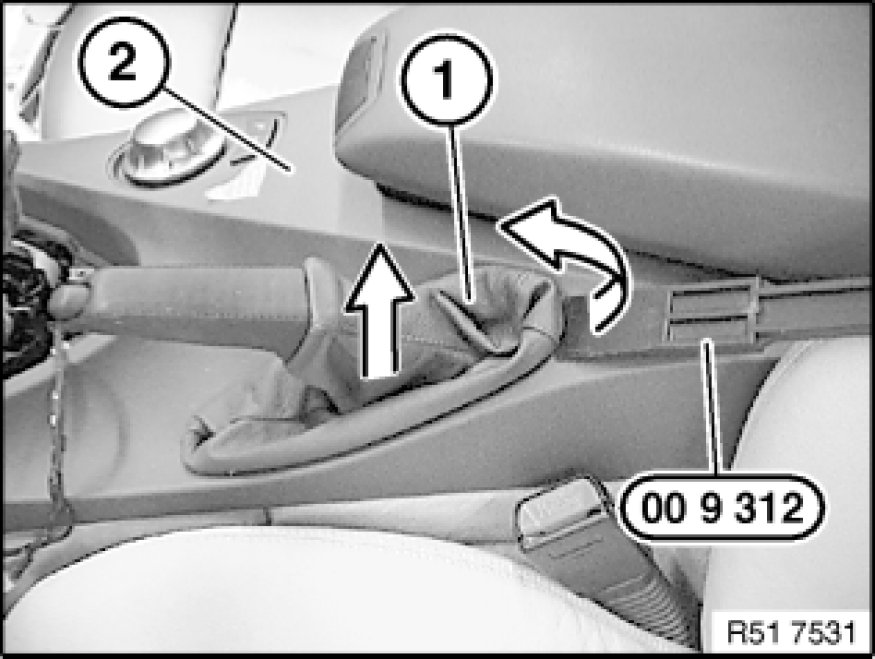 2
1
00 9 312
R51 7531