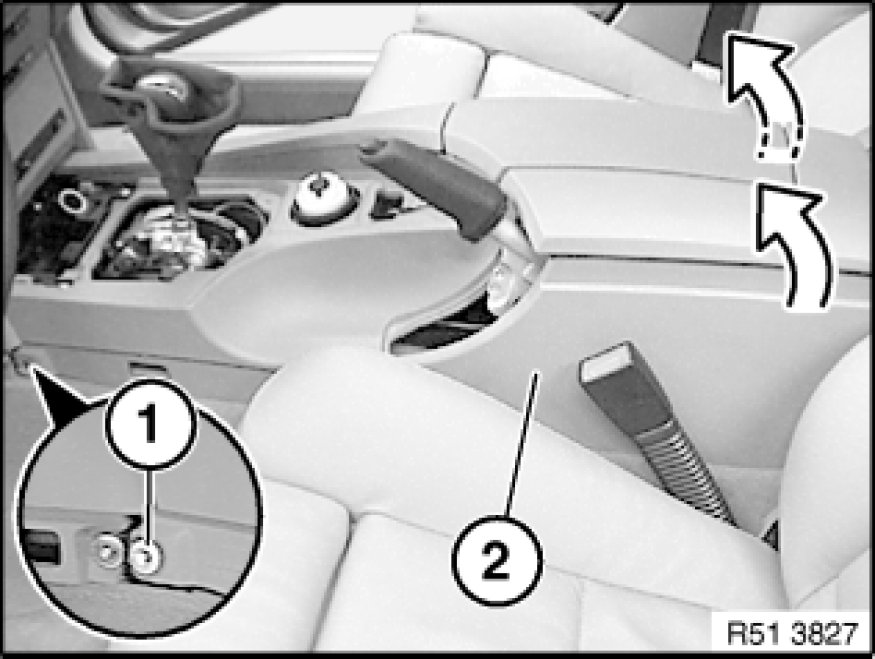 1

2

R51 3827