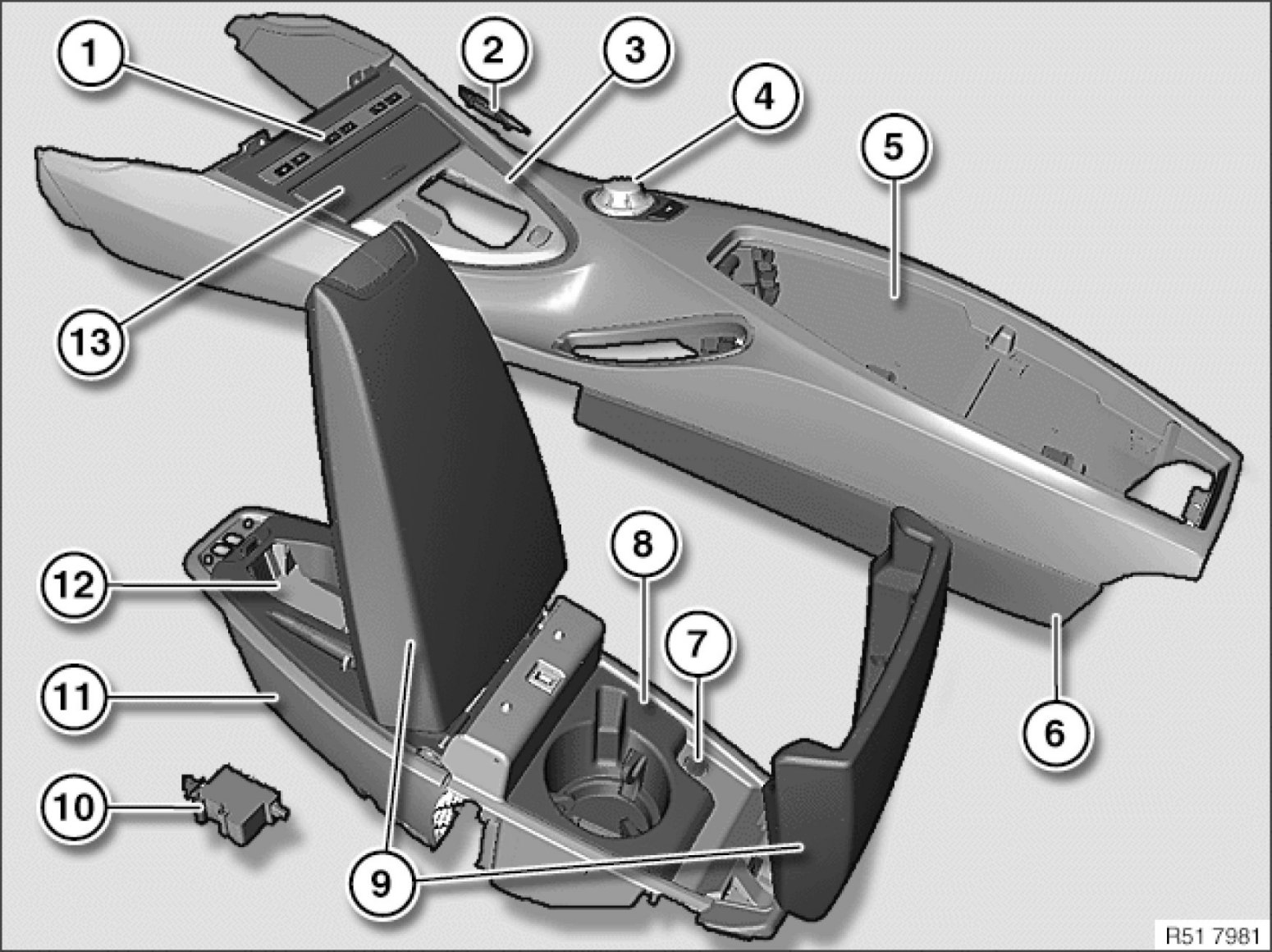 1
2
3
4
5
13
12
8
7
11
6
10
9
R51 7981