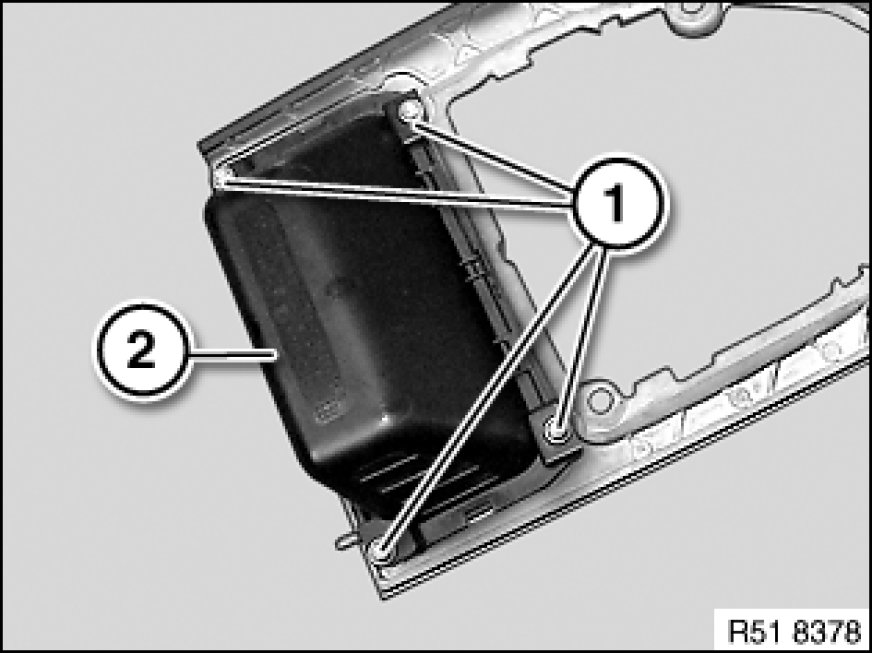 1
2
R51 8378