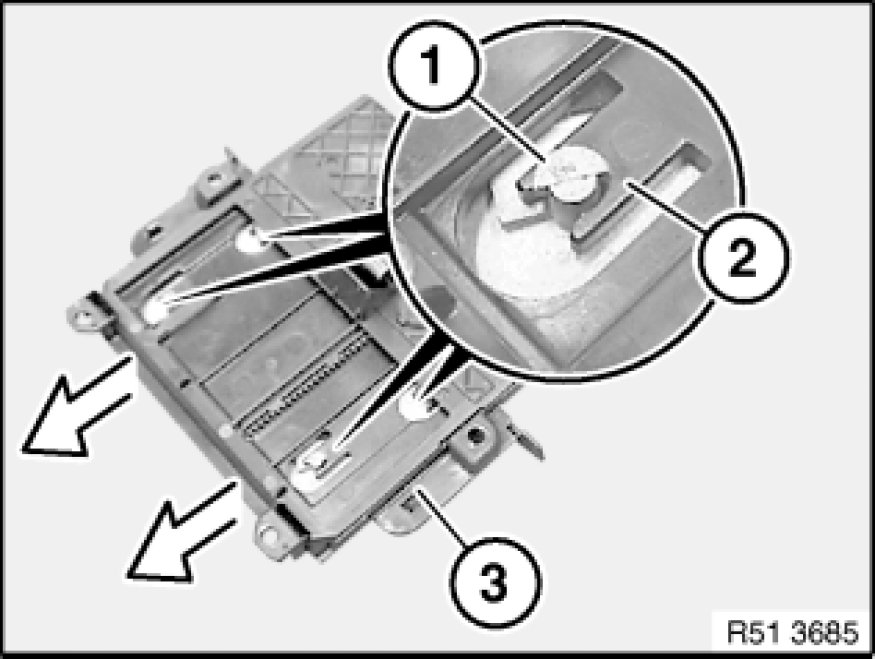 1
2
3
R51 3685