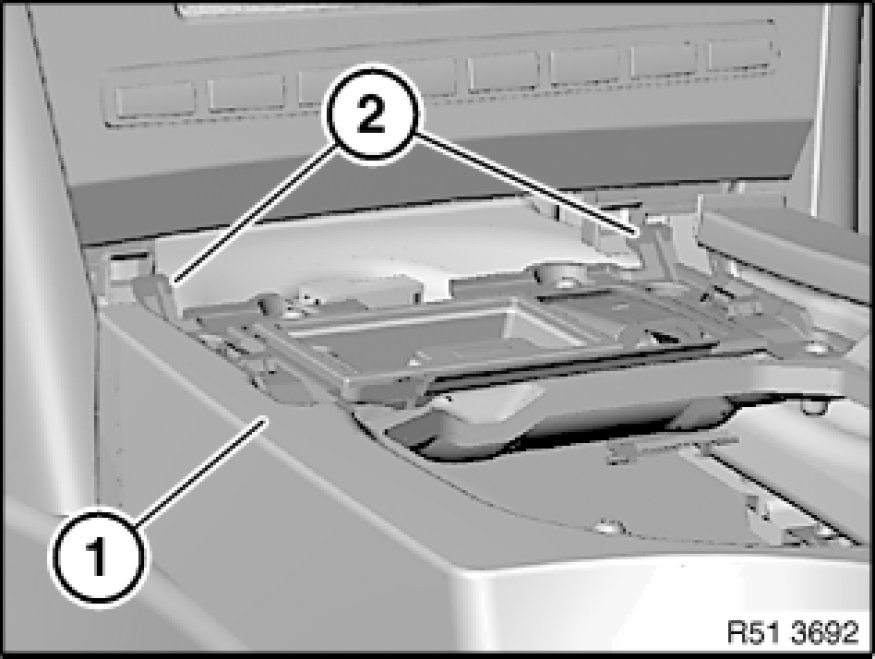 2

1

R51 3692