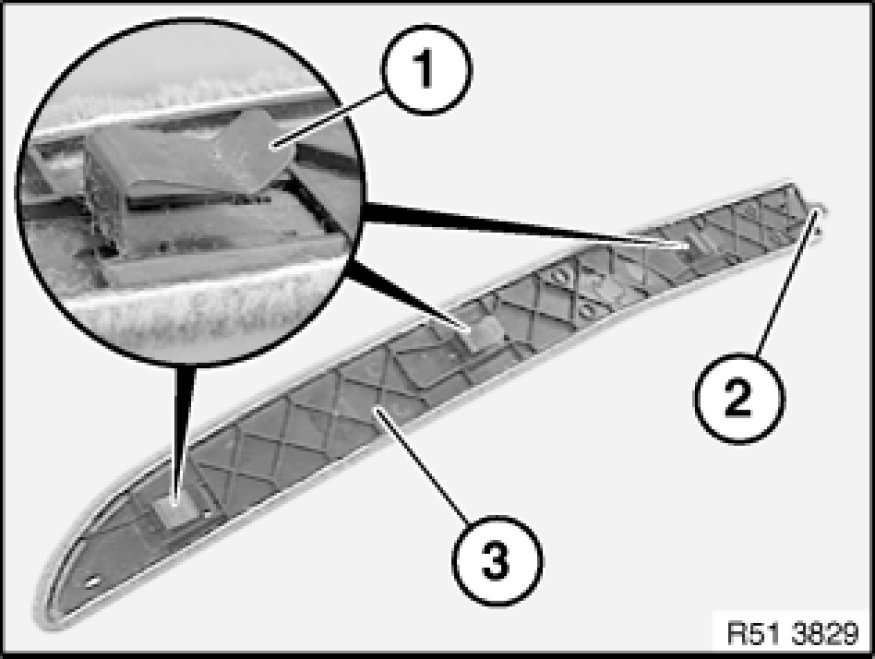 1
2
3
R51 3829