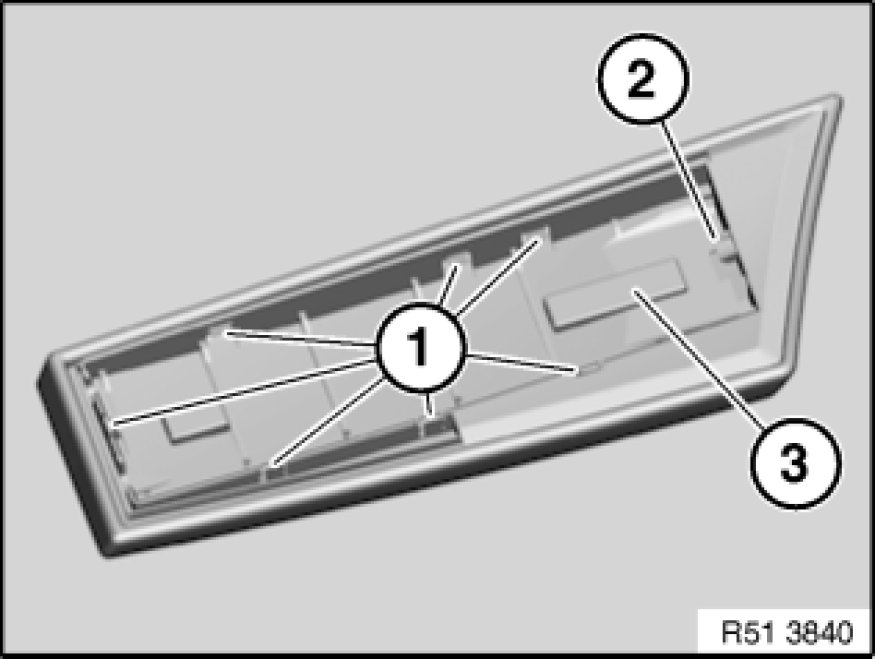 2
1
3
R51 3840