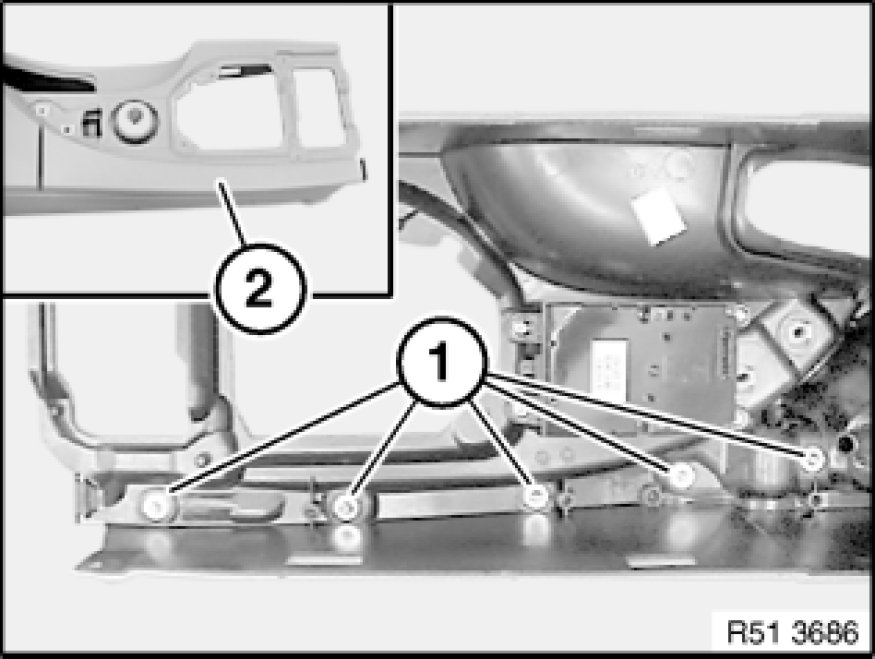 2

1

R51 3686