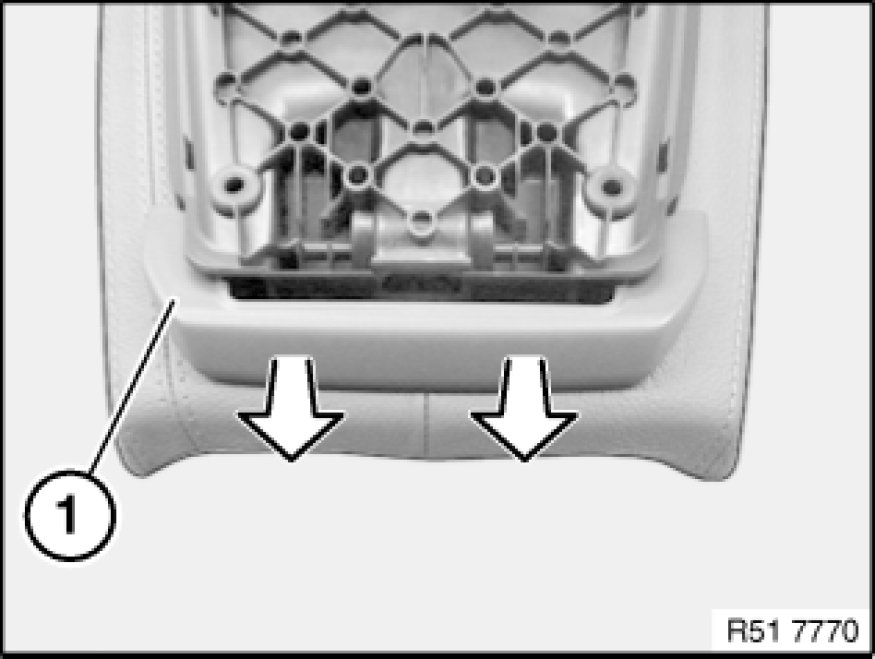 1

R51 7770