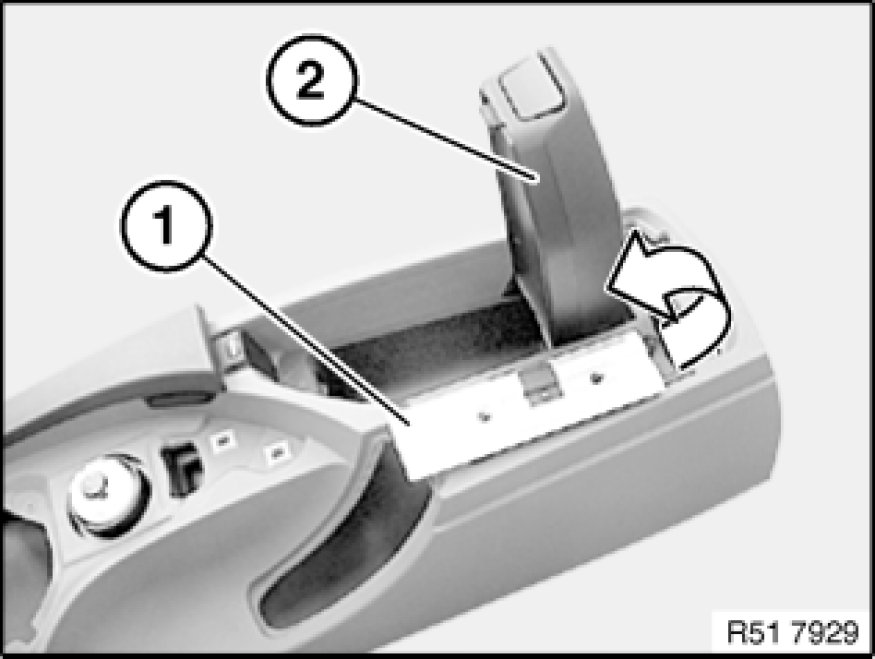 2
1
R51 7929