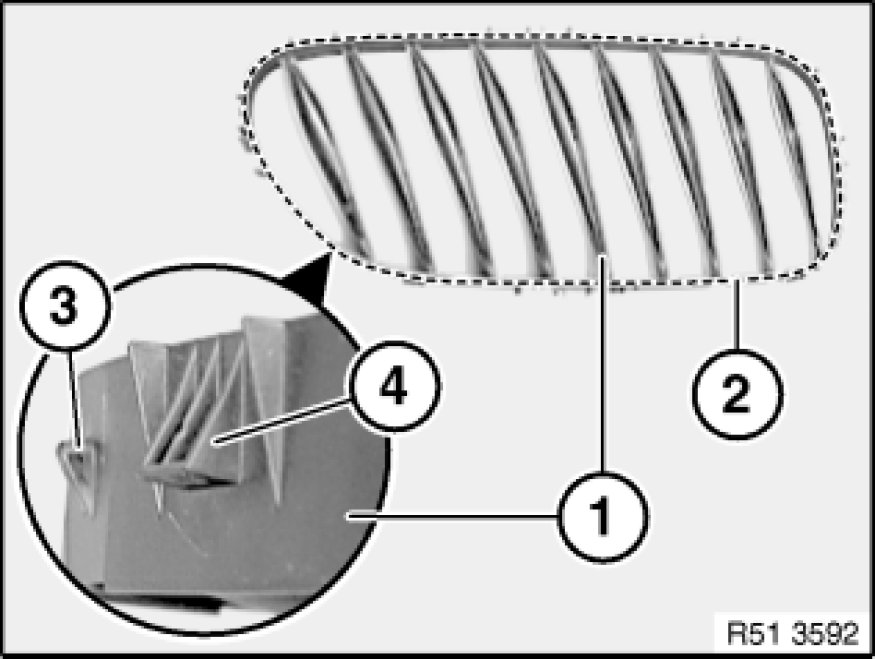 3
4
2
1
R51 3592