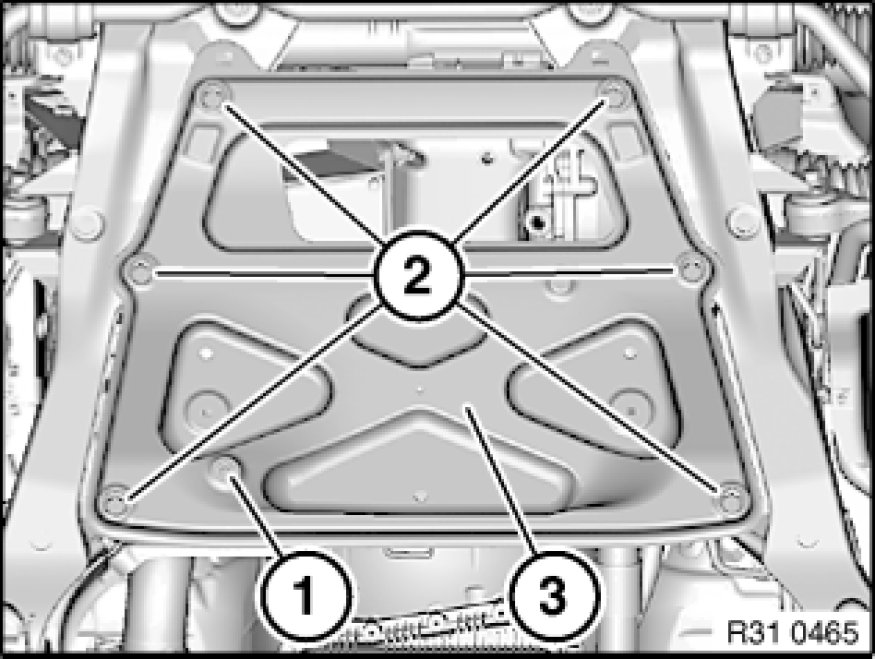 2
1
3
R31 0465