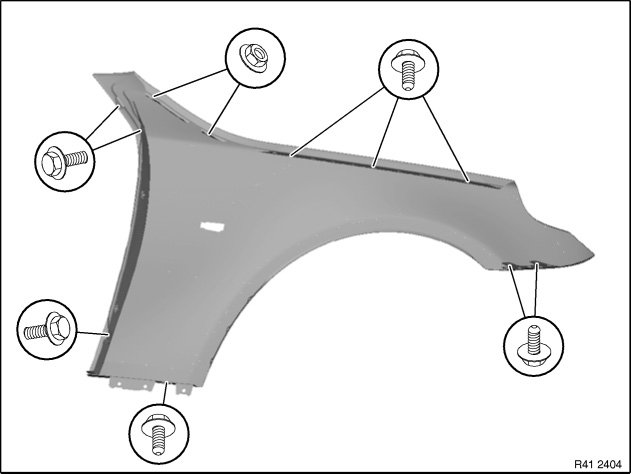 R41 2404