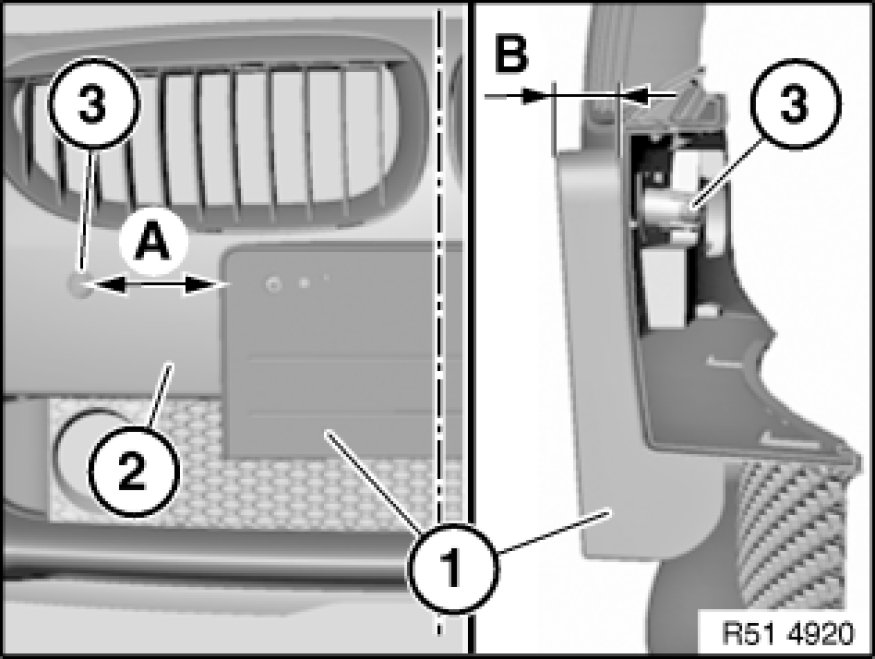 3
A
2
1
B
3
R51 4920