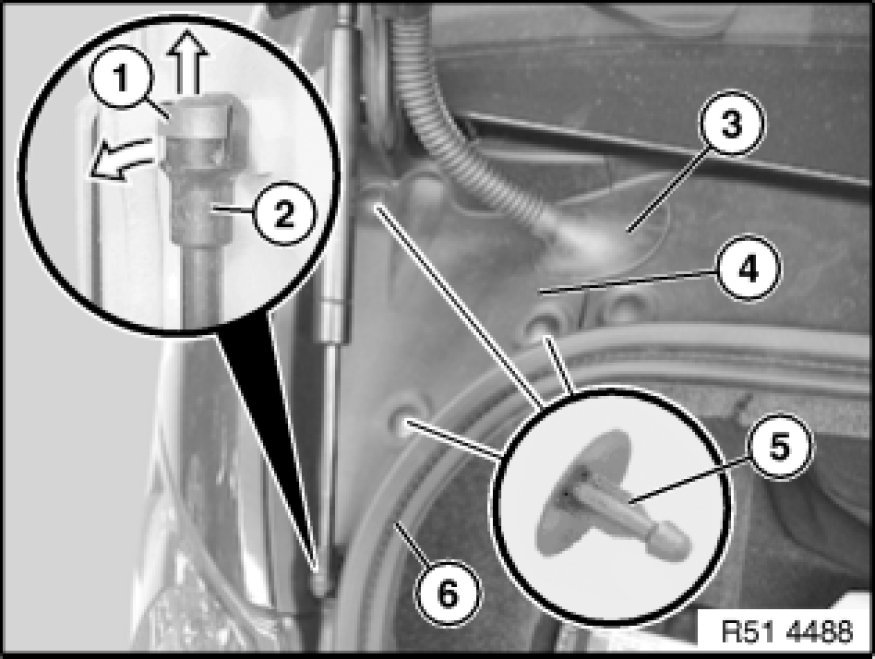 1
2
3
4
5
6
R51 4488