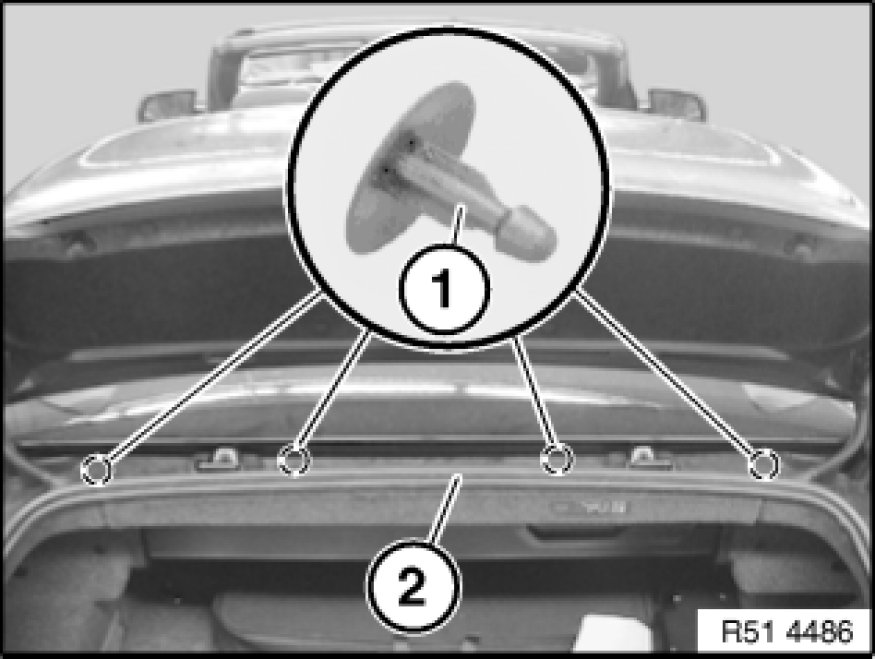 1

2

R51 4486