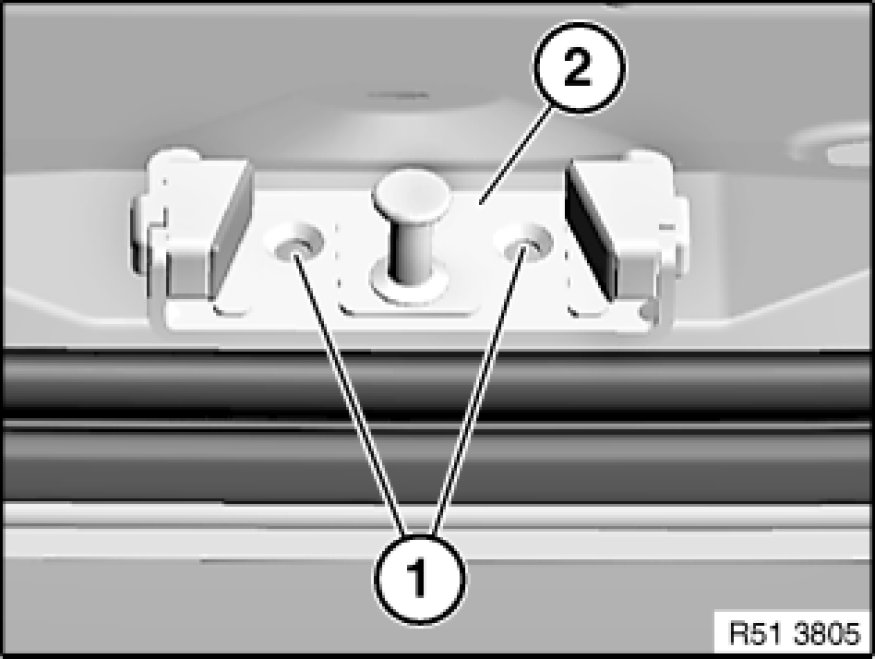 2
1
R51 3805