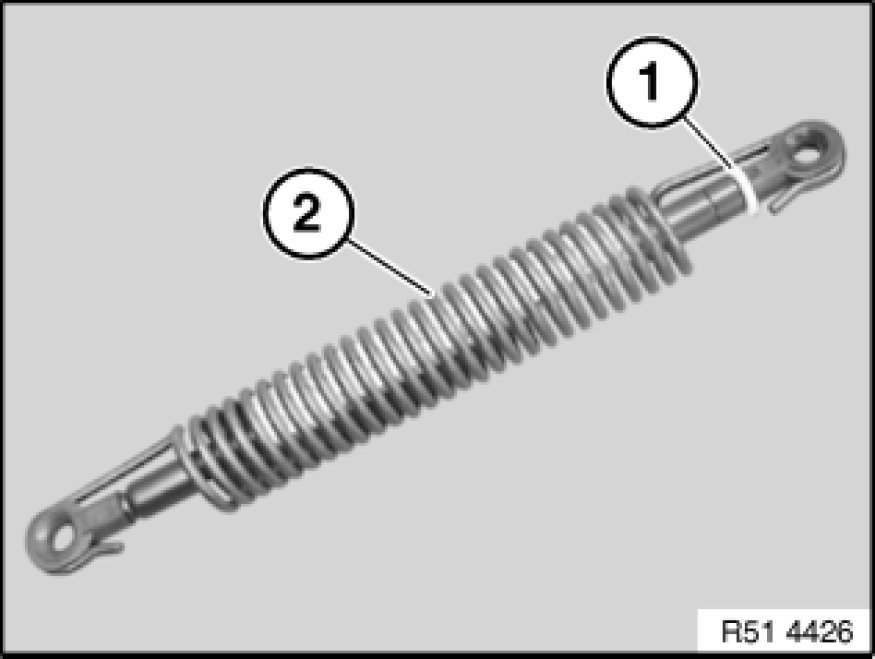 1
2
R51 4426