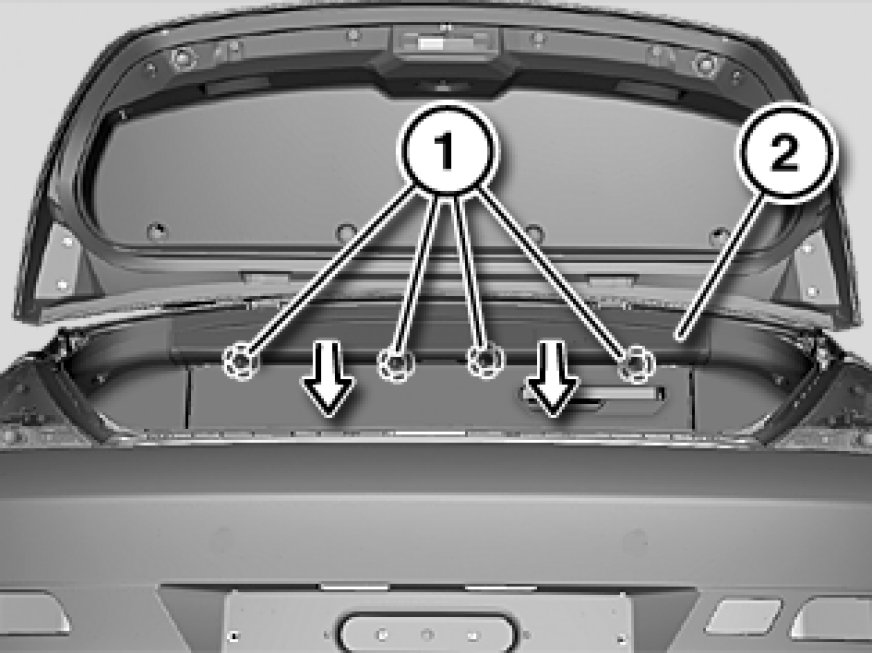 1
2