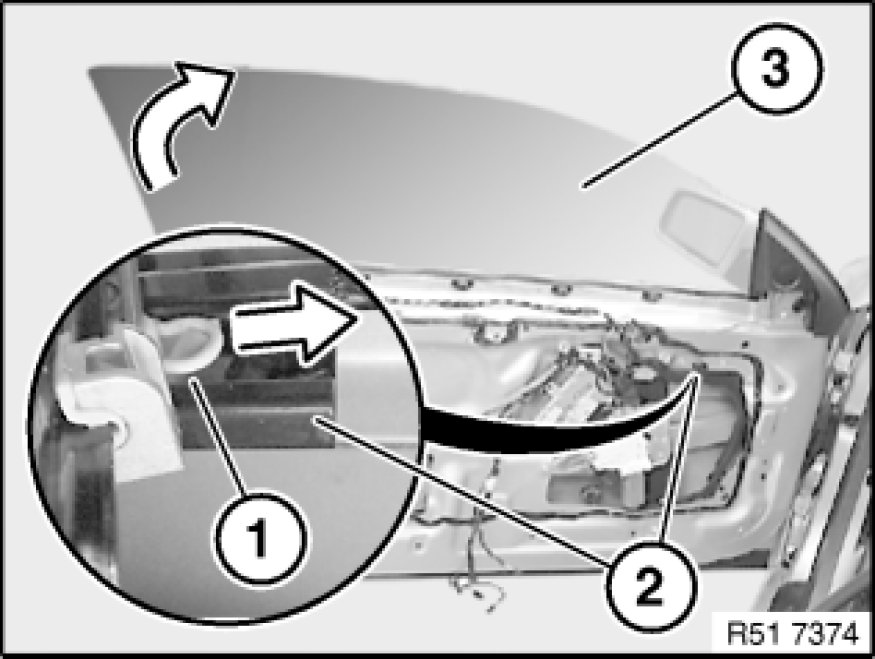 3

1

2

R51 7374