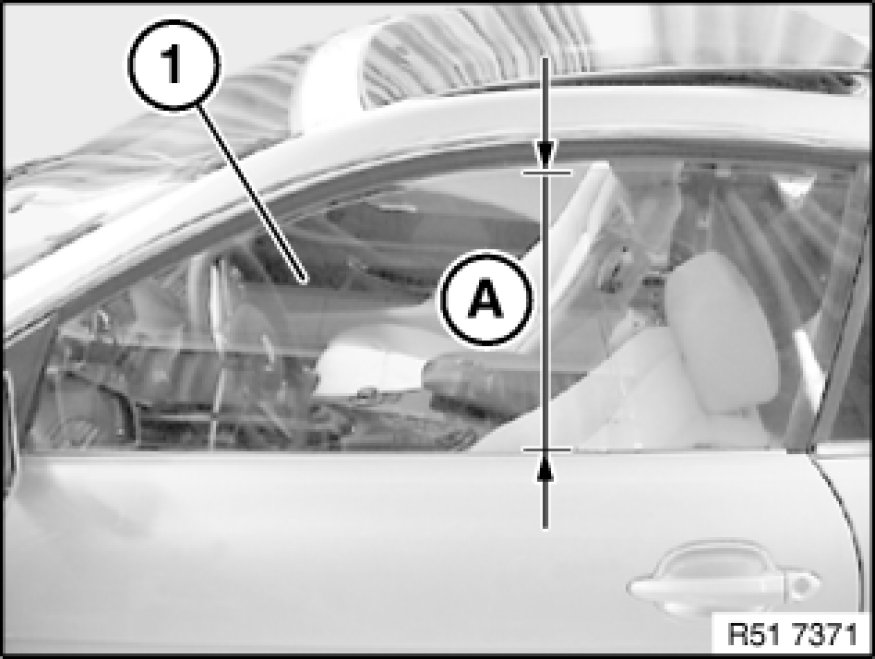 1
A
R51 7371