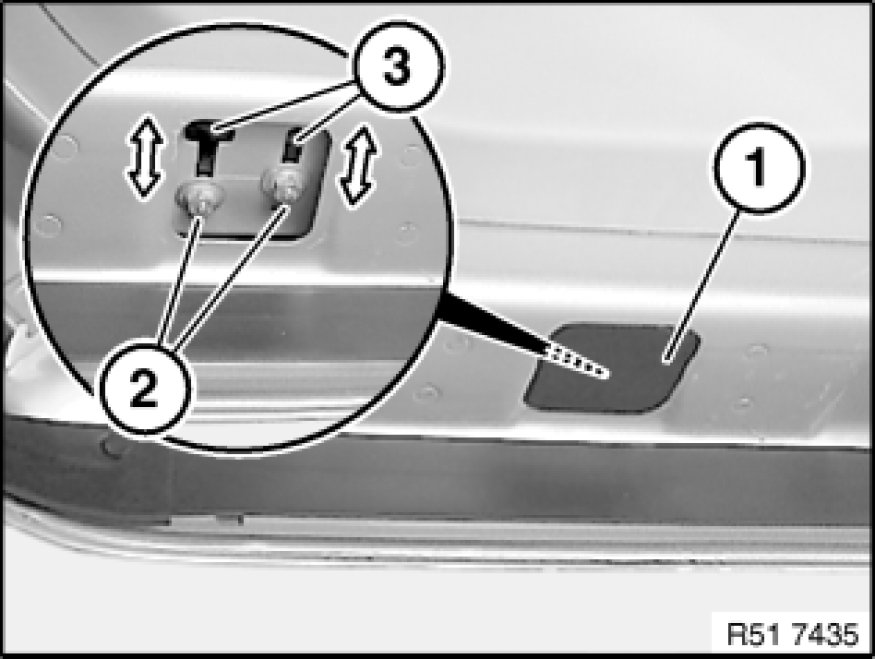 3

1

2

R51 7435