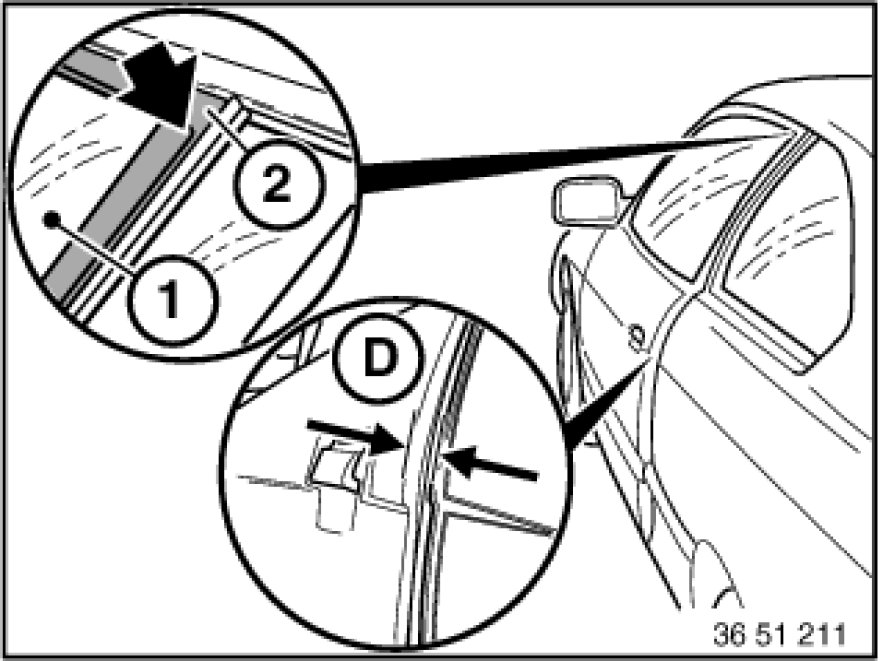 2

1

D

36 51 211