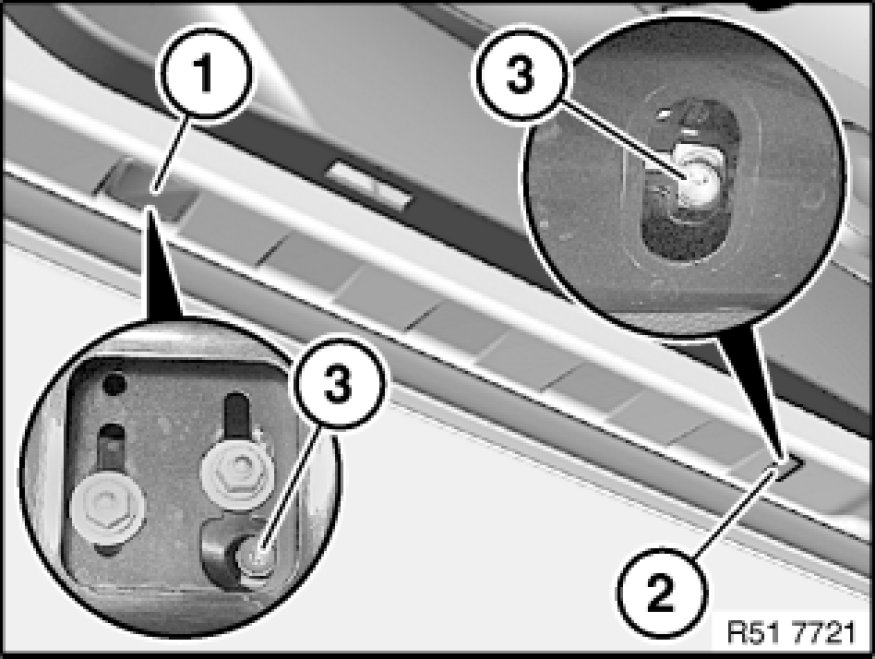 1
3
3
2
R51 7721