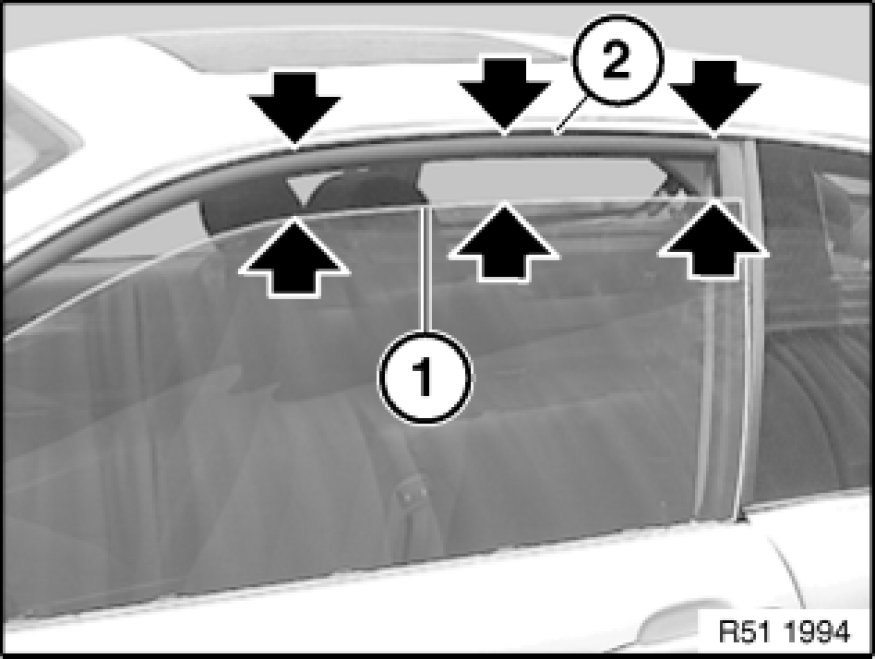 2
1
R51 1994