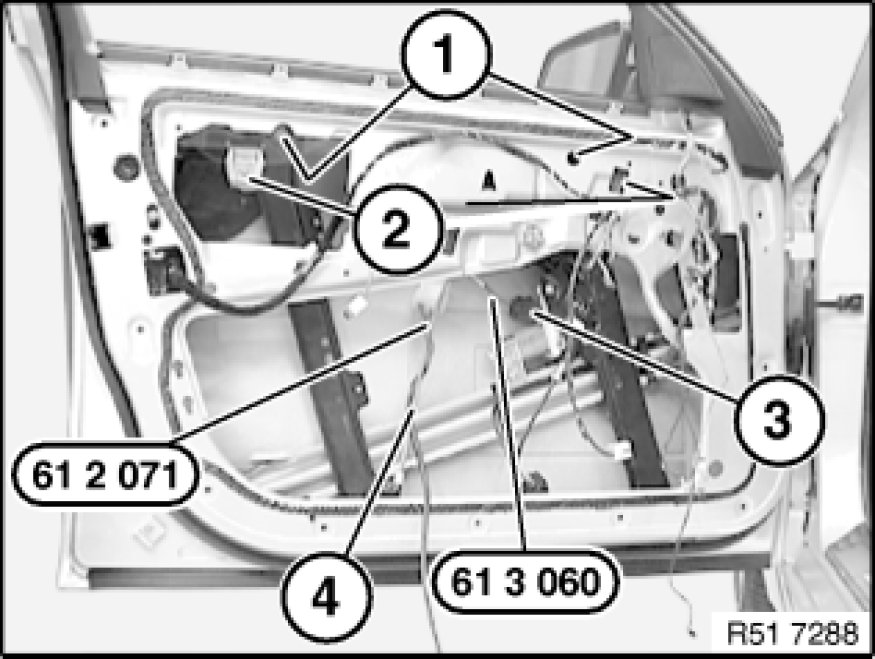 1
A
2
3
61 2 071
4
61 3 060
R51 7288