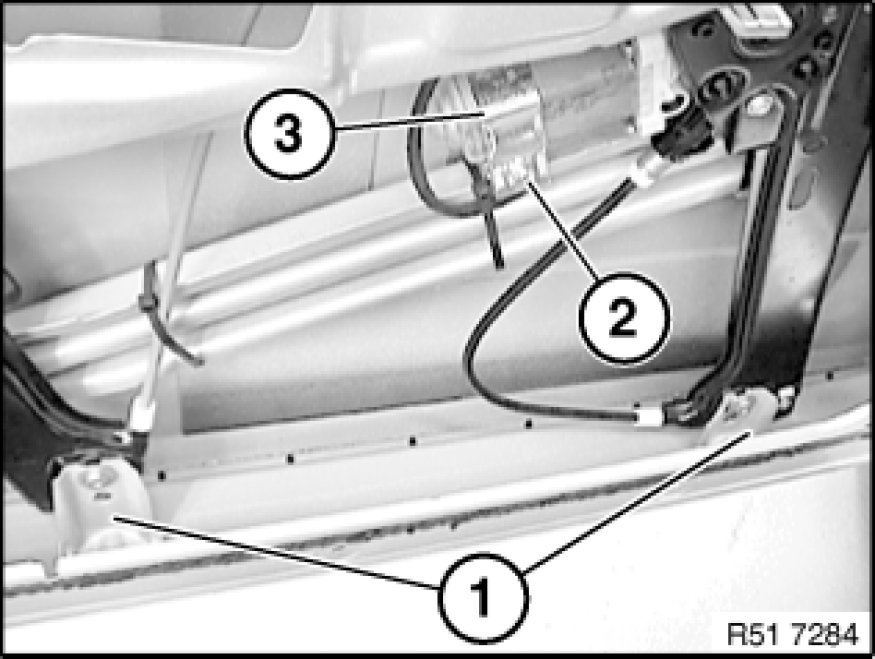 3
2
1
R51 7284